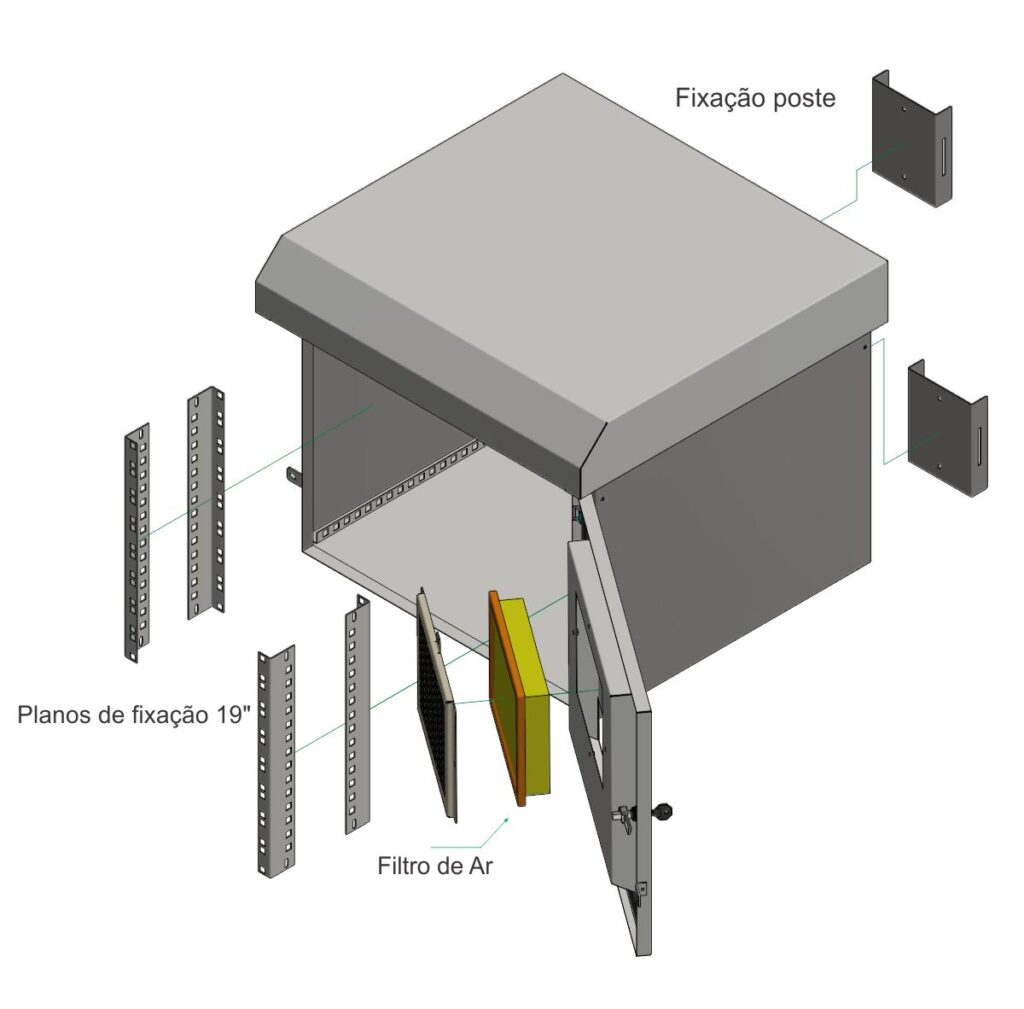 Fixação poste

Planos de fixação 19"

Filtro de Ar