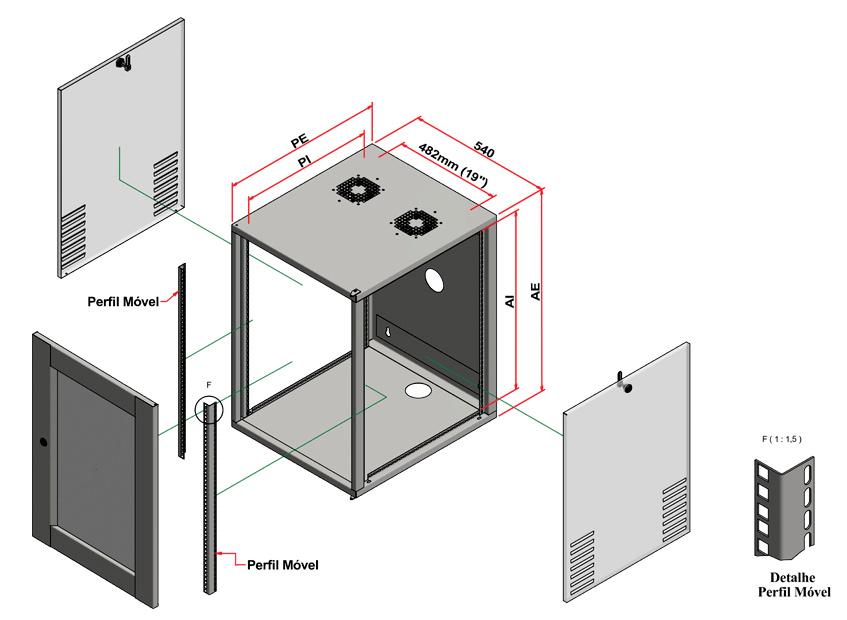 PE
PI
482mm (19")
540
AI
AE
Perfil Móvel
F
Perfil Móvel
F ( 1 : 1,5 )
Detalhe
Perfil Móvel